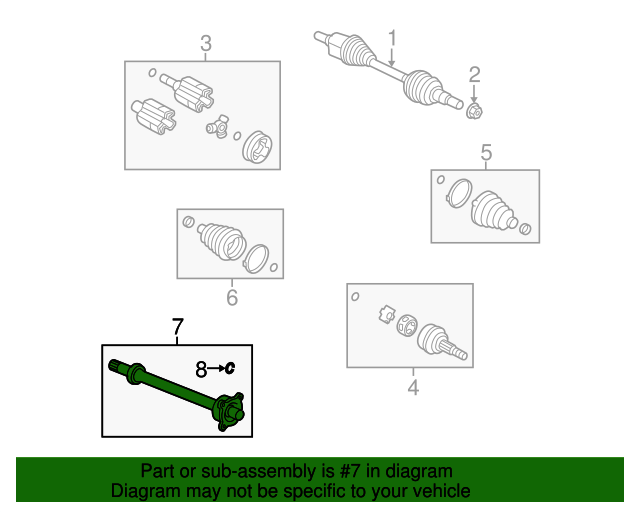 3
1
2
5
6
4
7
8

Part or sub-assembly is #7 in diagram
Diagram may not be specific to your vehicle