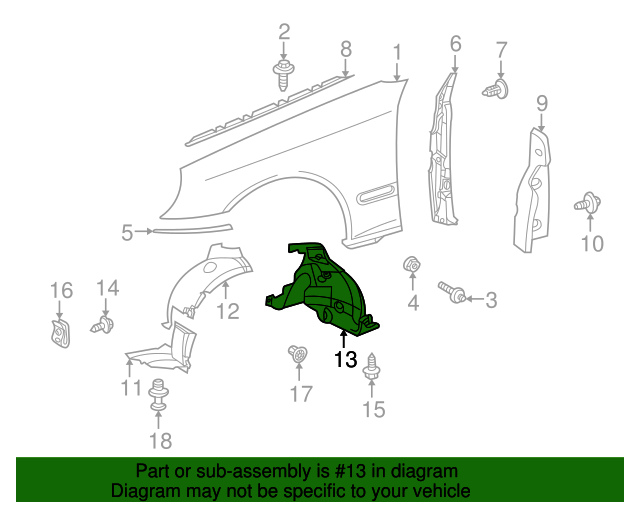 2
8
1
6
7
9
10
5
4
3
16
14
12
13
11
17
15
18

Part or sub-assembly is #13 in diagram
Diagram may not be specific to your vehicle