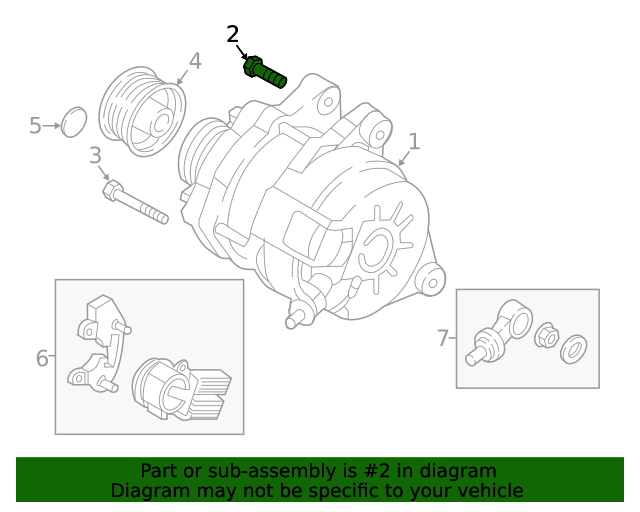 2
4
5
3
1
6
7

Part or sub-assembly is #2 in diagram
Diagram may not be specific to your vehicle