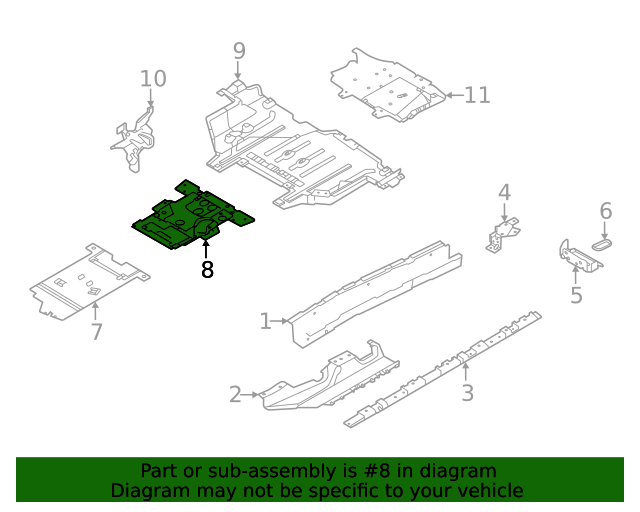 9
10
11
4
6
8
5
7
1
2
3

Part or sub-assembly is #8 in diagram
Diagram may not be specific to your vehicle