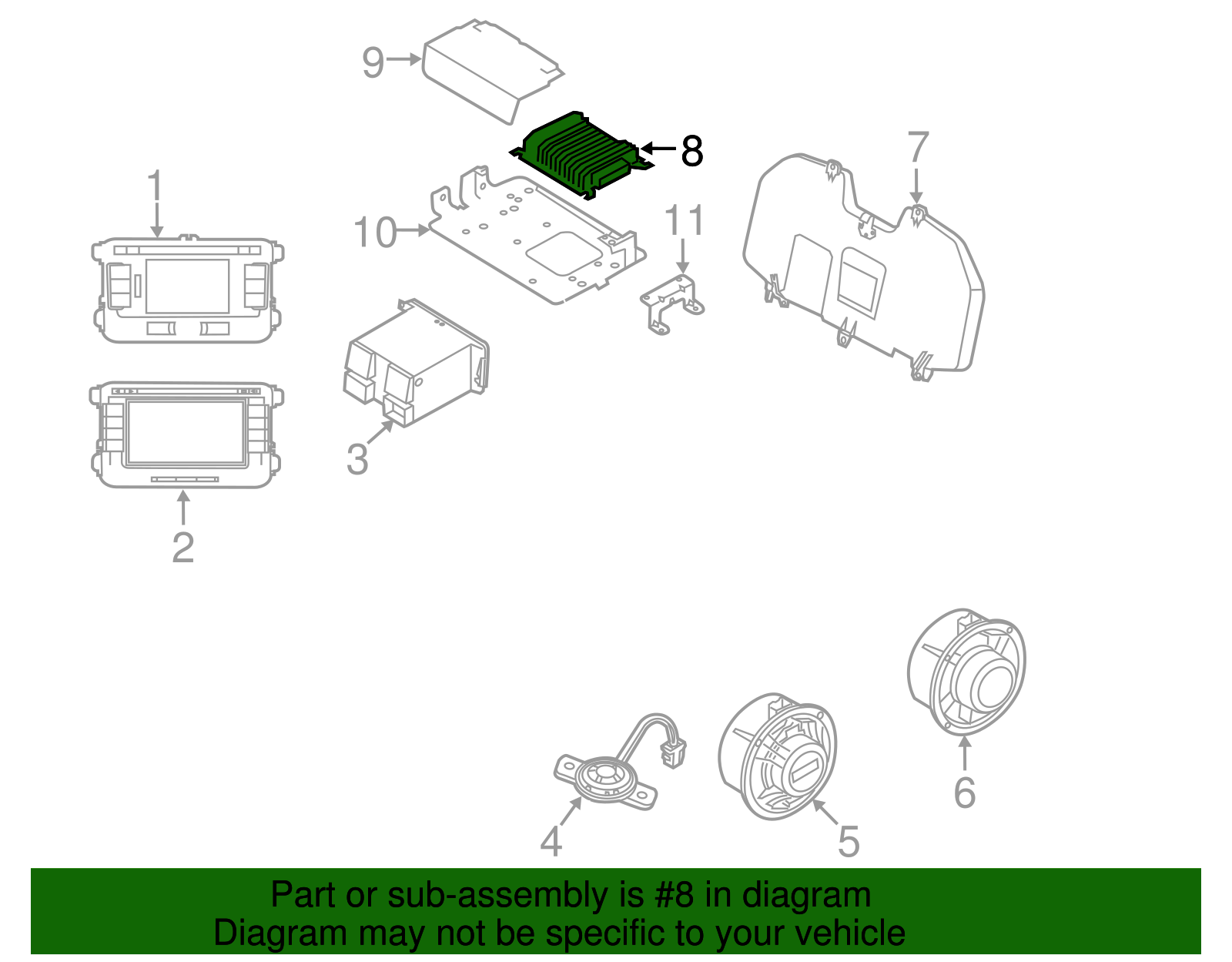 9
8
7
1
10
11
3
2
6
4
5

Part or sub-assembly is #8 in diagram
Diagram may not be specific to your vehicle