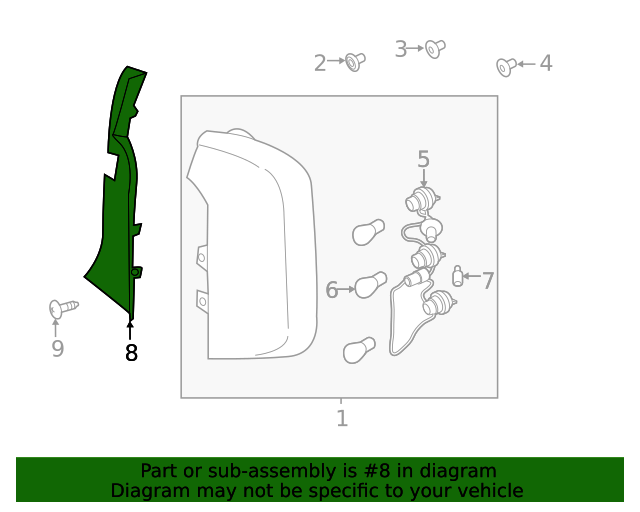 2
3
4
5
6
7
9
8
1

Part or sub-assembly is #8 in diagram
Diagram may not be specific to your vehicle