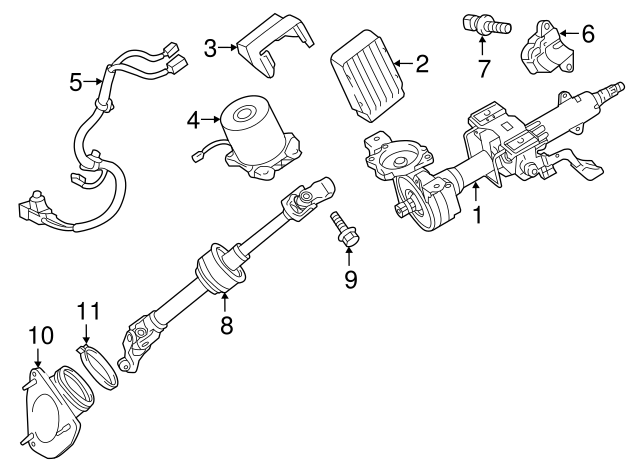 3
2
7
6
5
4
1
9
8
11
10