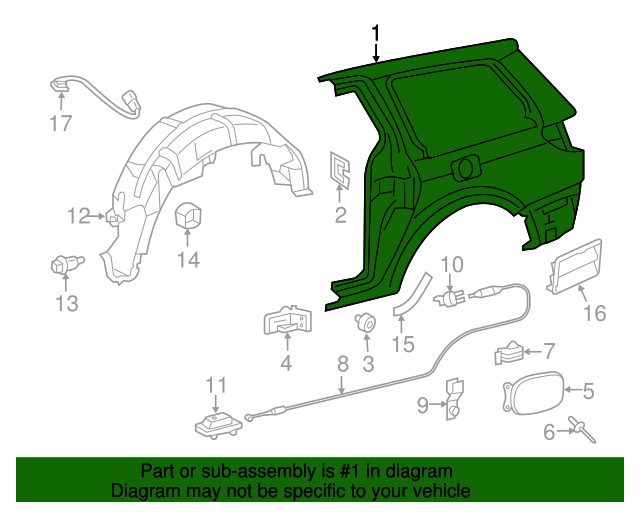 1
17
2
12
14
13
10
16
4
3
15
7
8
11
9
5
6

Part or sub-assembly is #1 in diagram
Diagram may not be specific to your vehicle