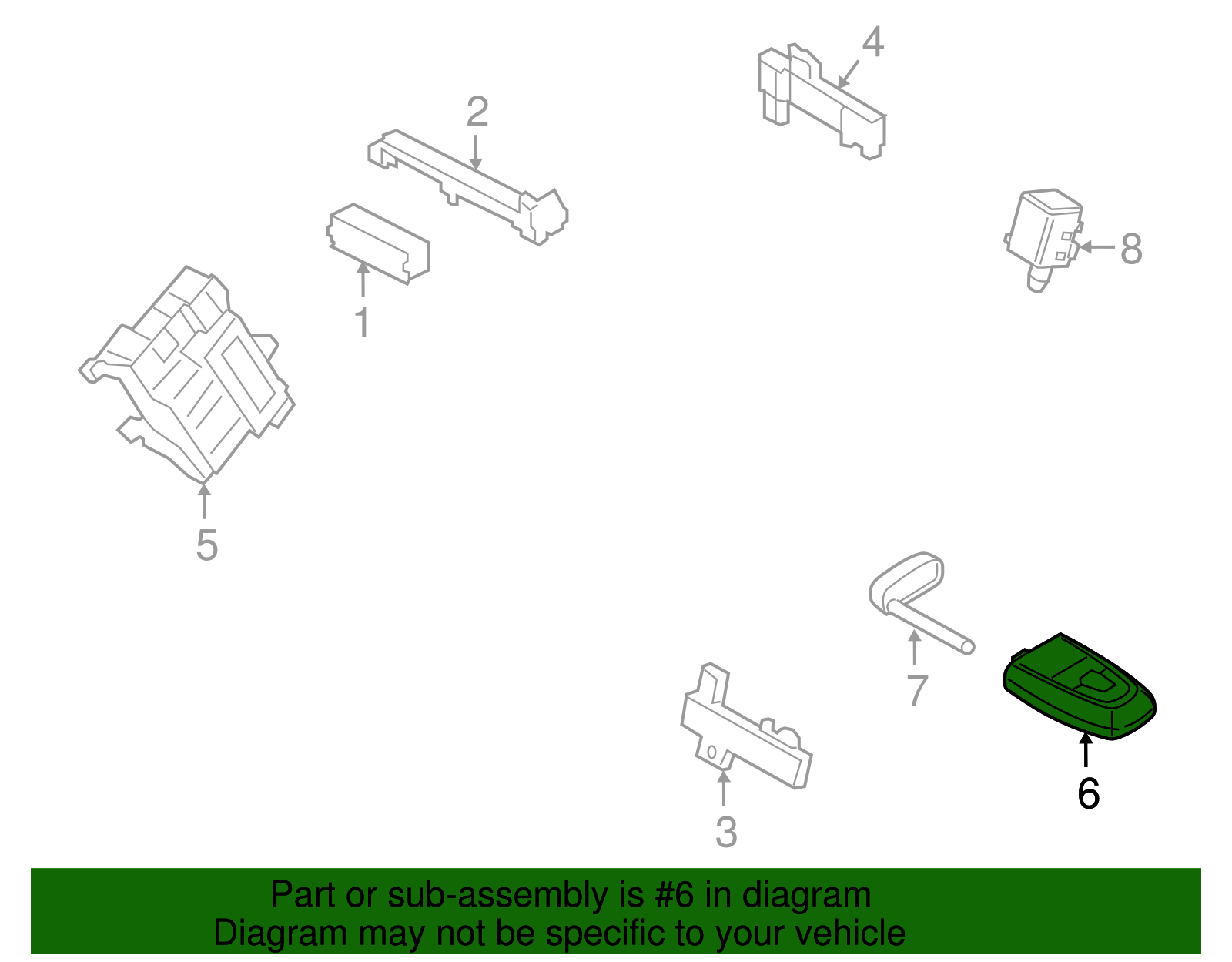 4

2

8

1

5

7

6

3

Part or sub-assembly is #6 in diagram
Diagram may not be specific to your vehicle