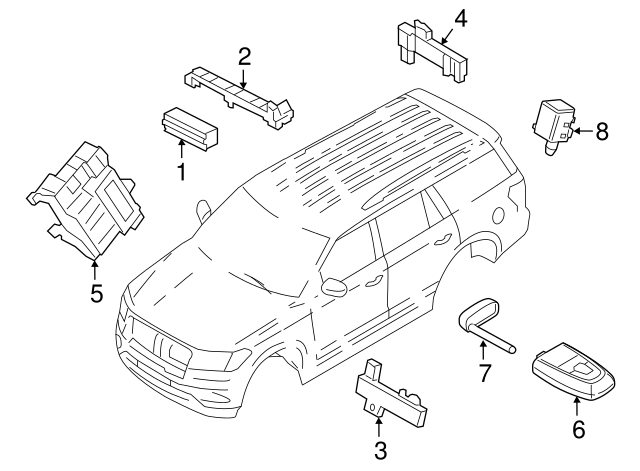 4
2
8
1
5
7
6
3