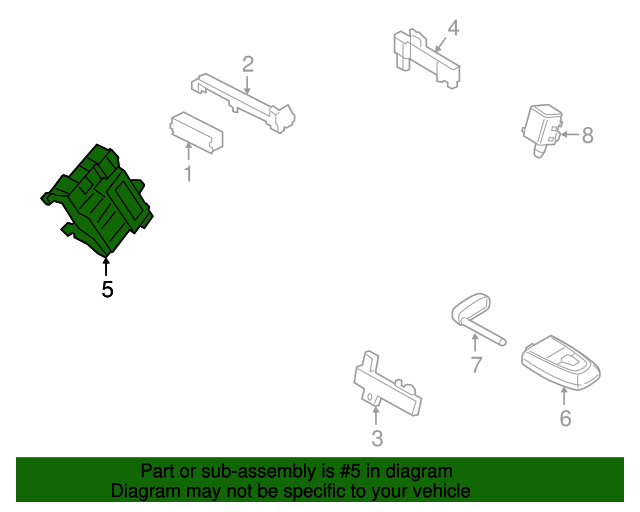 4
2
8
1
5
7
6
3

Part or sub-assembly is #5 in diagram
Diagram may not be specific to your vehicle