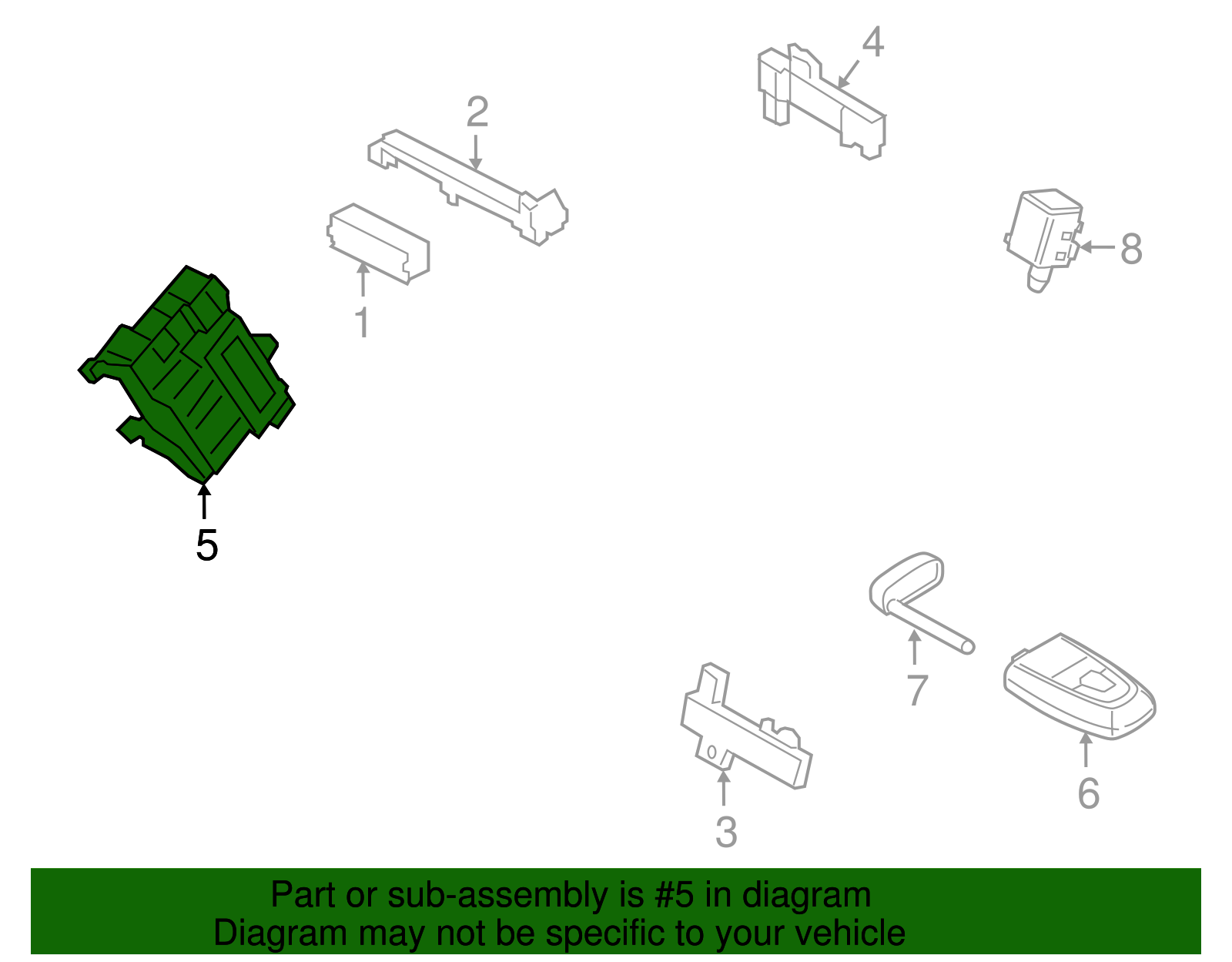 4
2
8
1
5
7
6
3
Part or sub-assembly is #5 in diagram
Diagram may not be specific to your vehicle