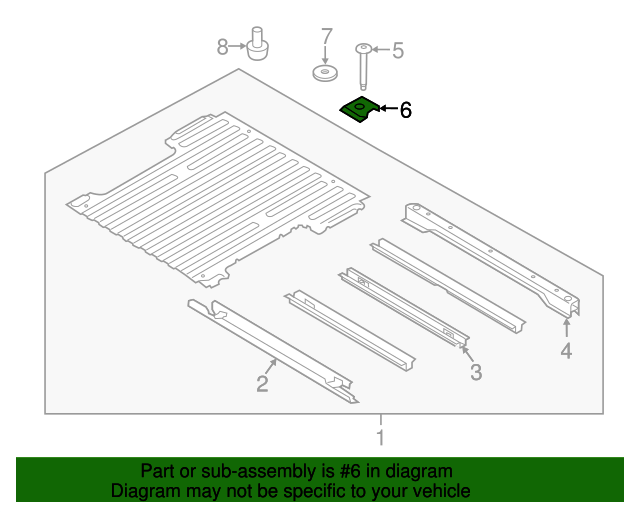 8
7
5
6
4
3
2
1

Part or sub-assembly is #6 in diagram
Diagram may not be specific to your vehicle