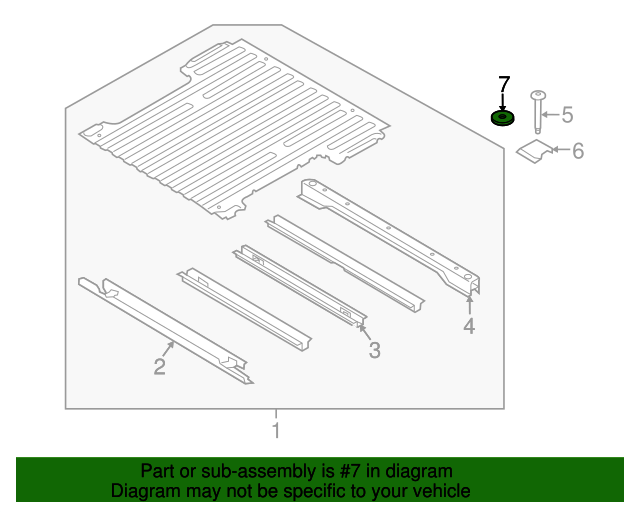 7
5
6
4
3
2
1

Part or sub-assembly is #7 in diagram
Diagram may not be specific to your vehicle