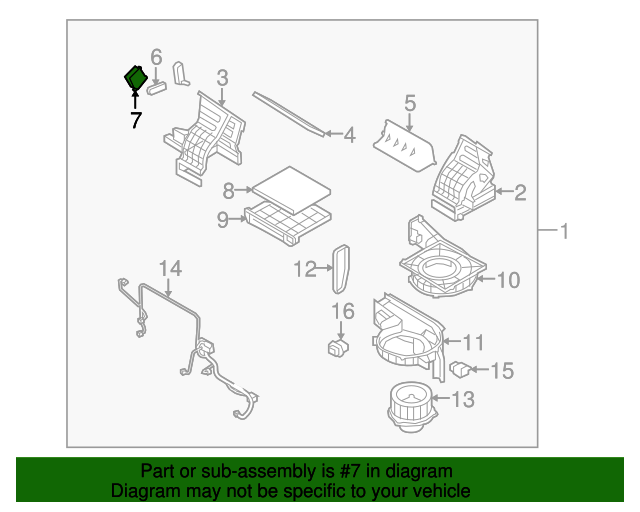 6
7
3
4
5
2
8
9
1
14
12
10
16
11
15
13

Part or sub-assembly is #7 in diagram
Diagram may not be specific to your vehicle