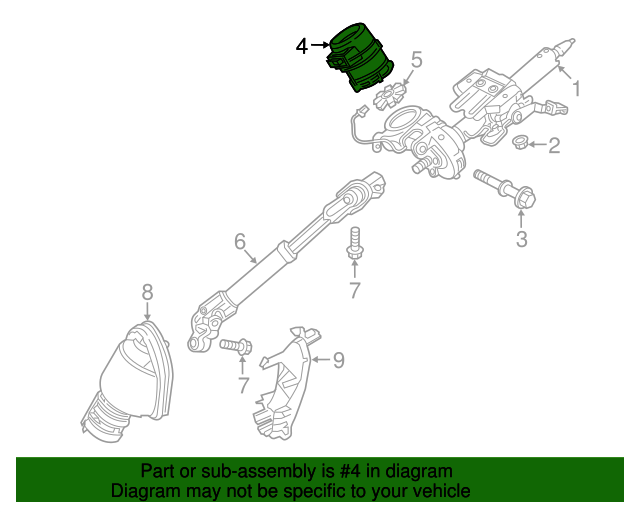 4
5
1
2
3
6
7
8
7
9

Part or sub-assembly is #4 in diagram
Diagram may not be specific to your vehicle