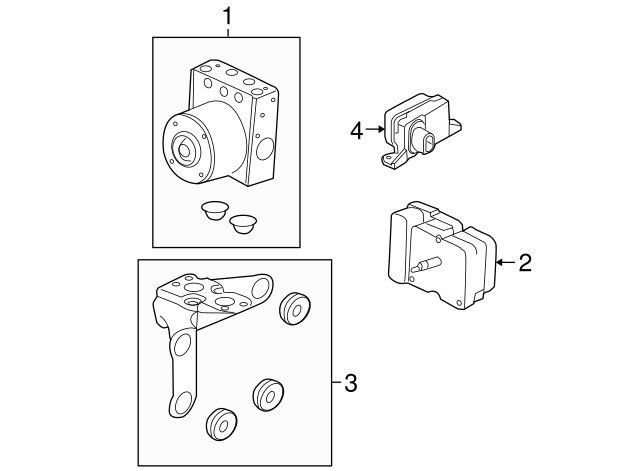 1
4
2
3