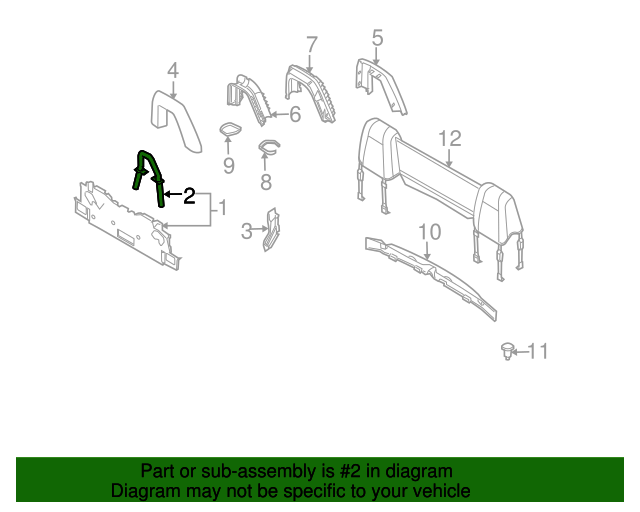 4
7
5
6
9
8
12
2
1
3
10
11

Part or sub-assembly is #2 in diagram
Diagram may not be specific to your vehicle