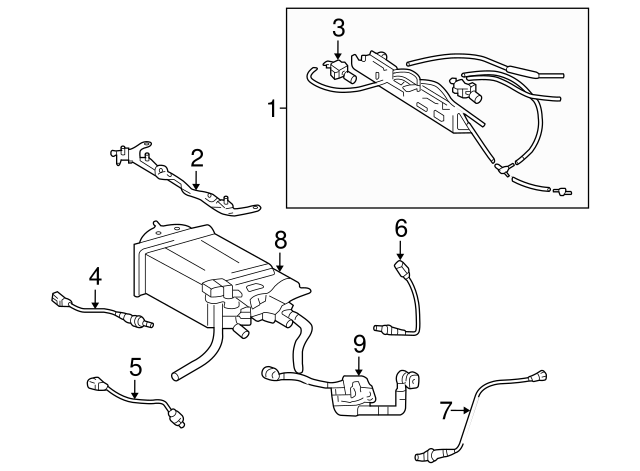 3
1
2
8
6
4
9
5
7