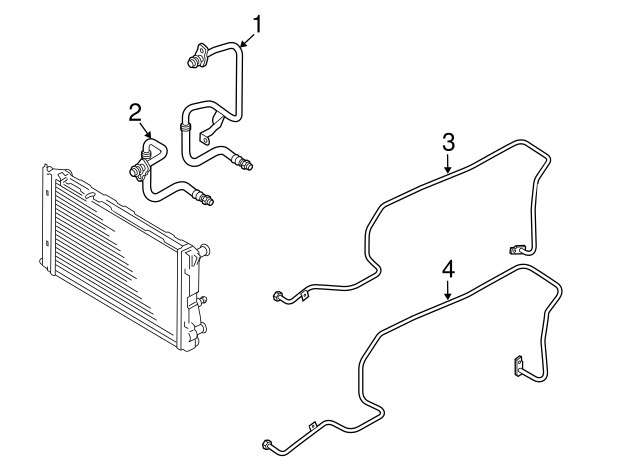 1
2
3
4