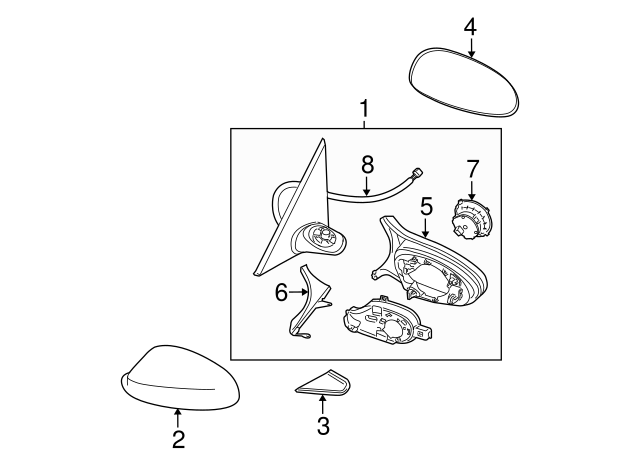 4
1
8
7
5
6
2
3