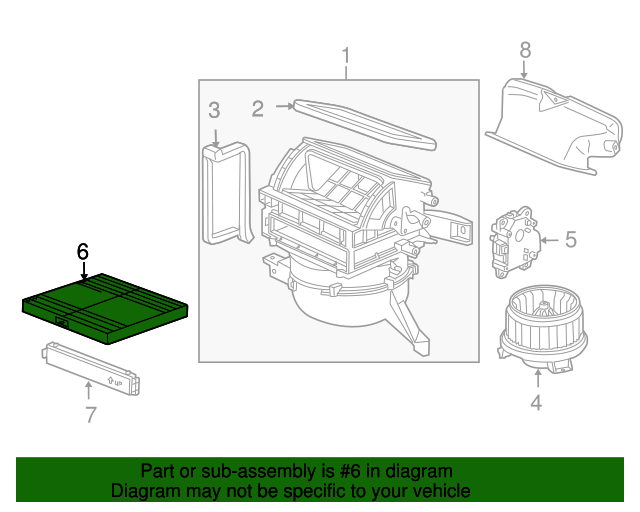 1
8
3
2
5
6
4
UP
7

Part or sub-assembly is #6 in diagram
Diagram may not be specific to your vehicle