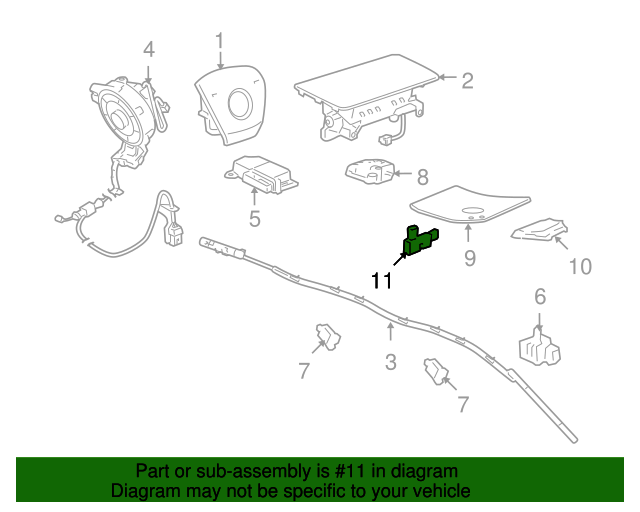 4
1
2
8
5
9
10
11
6
7
3
7

Part or sub-assembly is #11 in diagram
Diagram may not be specific to your vehicle