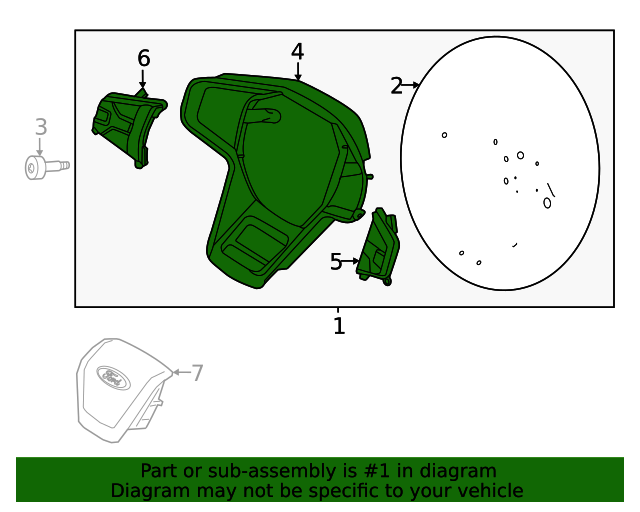 6
4
2
3
5
1
Ford
7

Part or sub-assembly is #1 in diagram
Diagram may not be specific to your vehicle