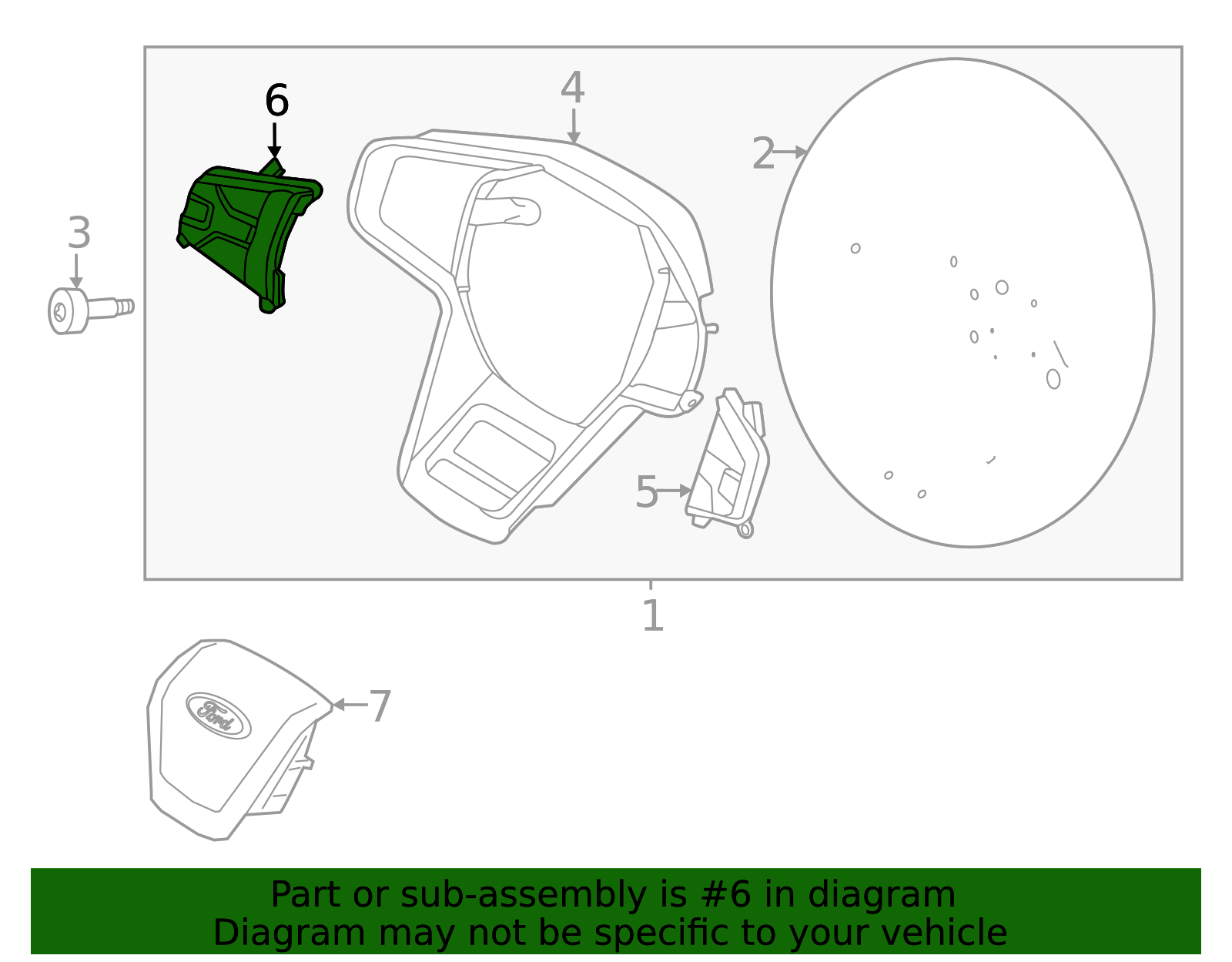 6
4
2
3
5
1
Ford
7
Part or sub-assembly is #6 in diagram
Diagram may not be specific to your vehicle