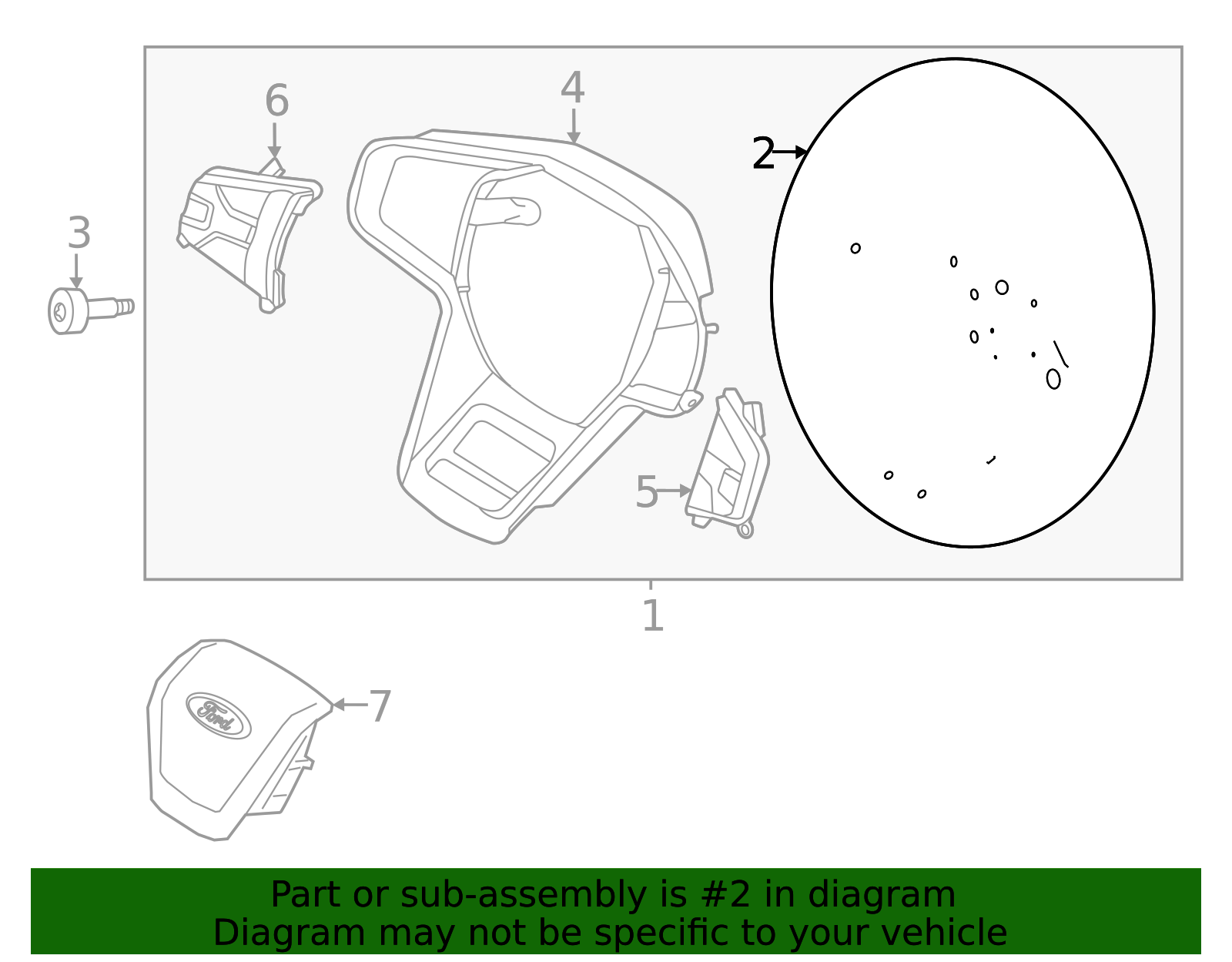 6
4
2
3
5
1
Ford
7
Part or sub-assembly is #2 in diagram
Diagram may not be specific to your vehicle