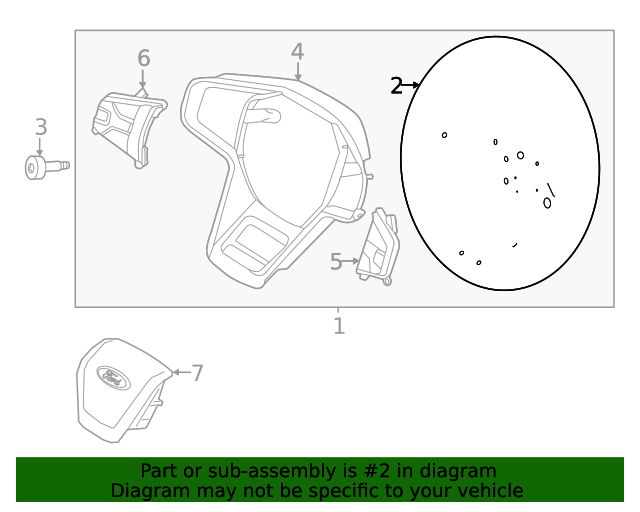 6
4
2
3
5
1
Ford
7
Part or sub-assembly is #2 in diagram
Diagram may not be specific to your vehicle