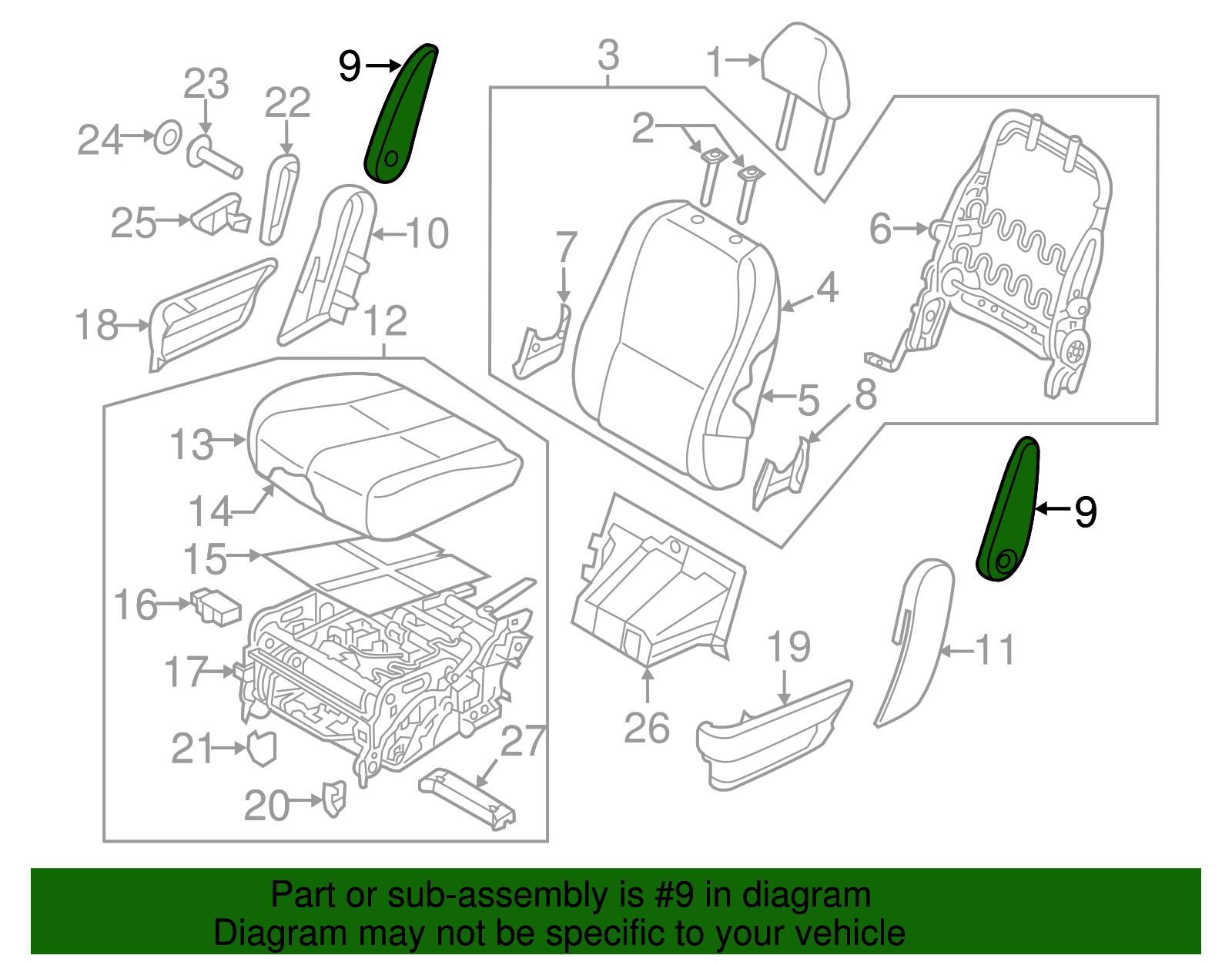 9
23
22
24
25
10
18
12
3
1
2
7
4
6
5
8
13
14
15
16
17
21
20
27
26
19
11
9

Part or sub-assembly is #9 in diagram
Diagram may not be specific to your vehicle