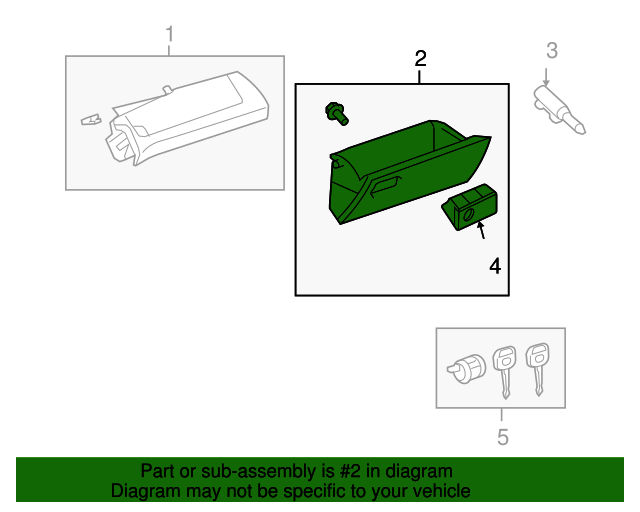 1

2

3

4

5

Part or sub-assembly is #2 in diagram
Diagram may not be specific to your vehicle