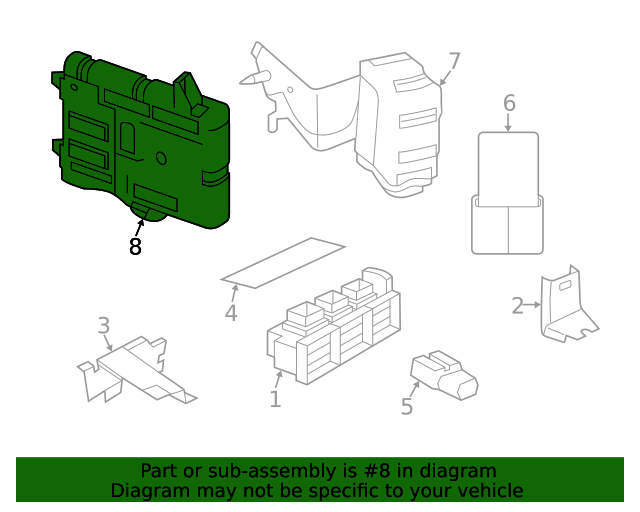 7
6
8
4
2
3
1
5
Part or sub-assembly is #8 in diagram
Diagram may not be specific to your vehicle