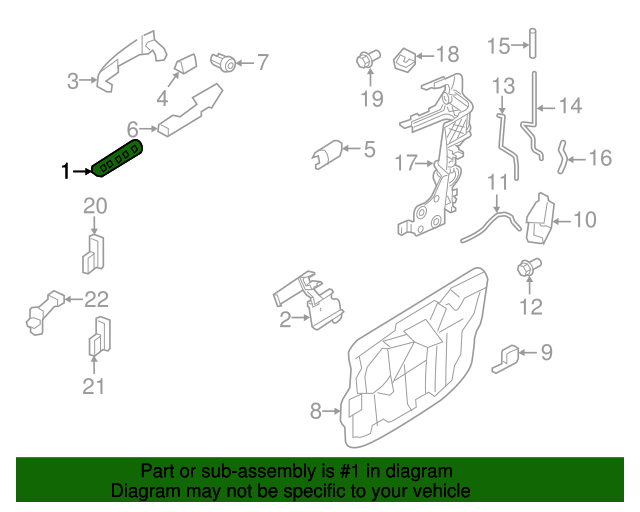 3
4
7
6
1
20
22
21
19
18
15
13
14
5
17
16
11
10
12
2
9
8

Part or sub-assembly is #1 in diagram
Diagram may not be specific to your vehicle