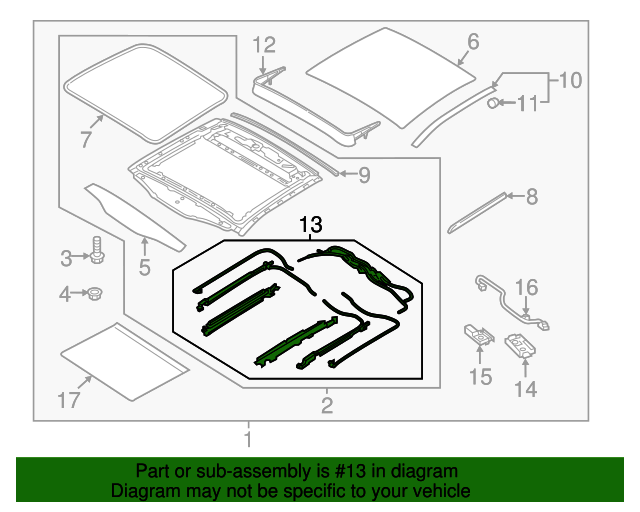 12
6
10
11
7
9
8
13
3
5
4
16
15
14
17
2
1

Part or sub-assembly is #13 in diagram
Diagram may not be specific to your vehicle