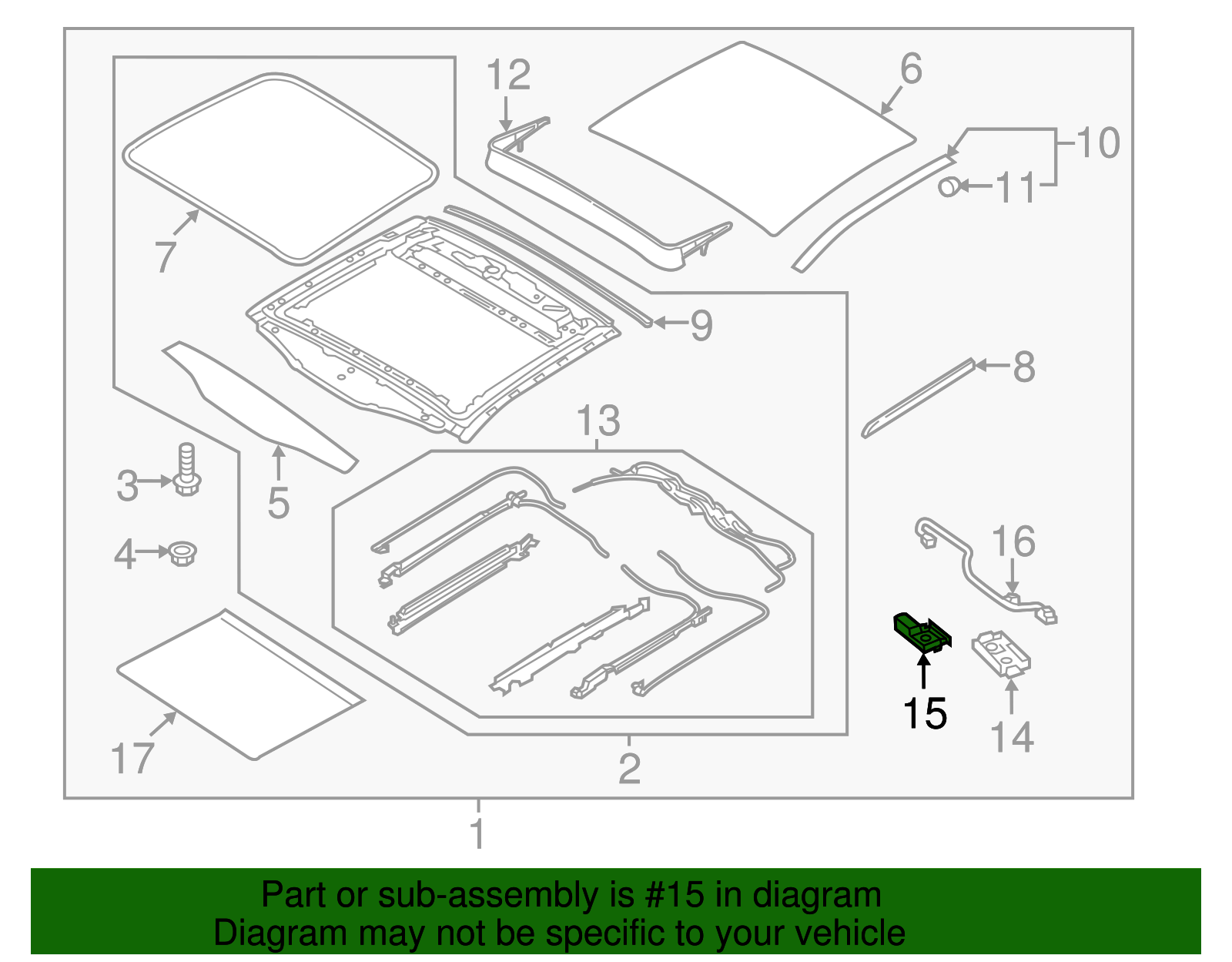 12
6
10
11
7
9
8
13
3
5
4
16
15
14
17
2
1

Part or sub-assembly is #15 in diagram
Diagram may not be specific to your vehicle