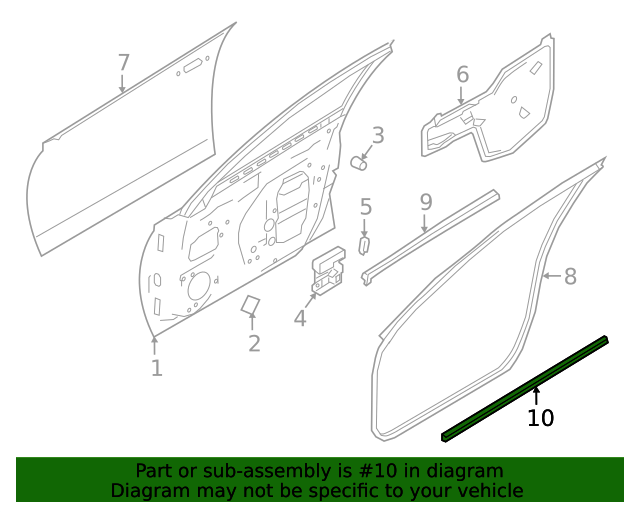 7
6
3
5
9
8
4
2
1
10

Part or sub-assembly is #10 in diagram
Diagram may not be specific to your vehicle