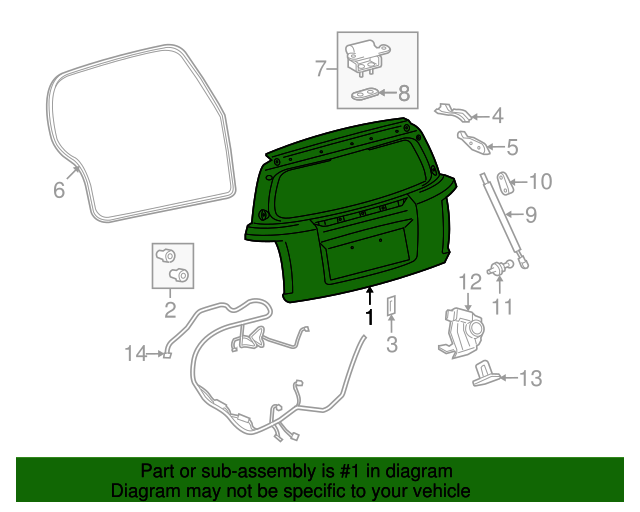 7
8
4
5
6
10
9
2
12
11
1
3
14
13

Part or sub-assembly is #1 in diagram
Diagram may not be specific to your vehicle