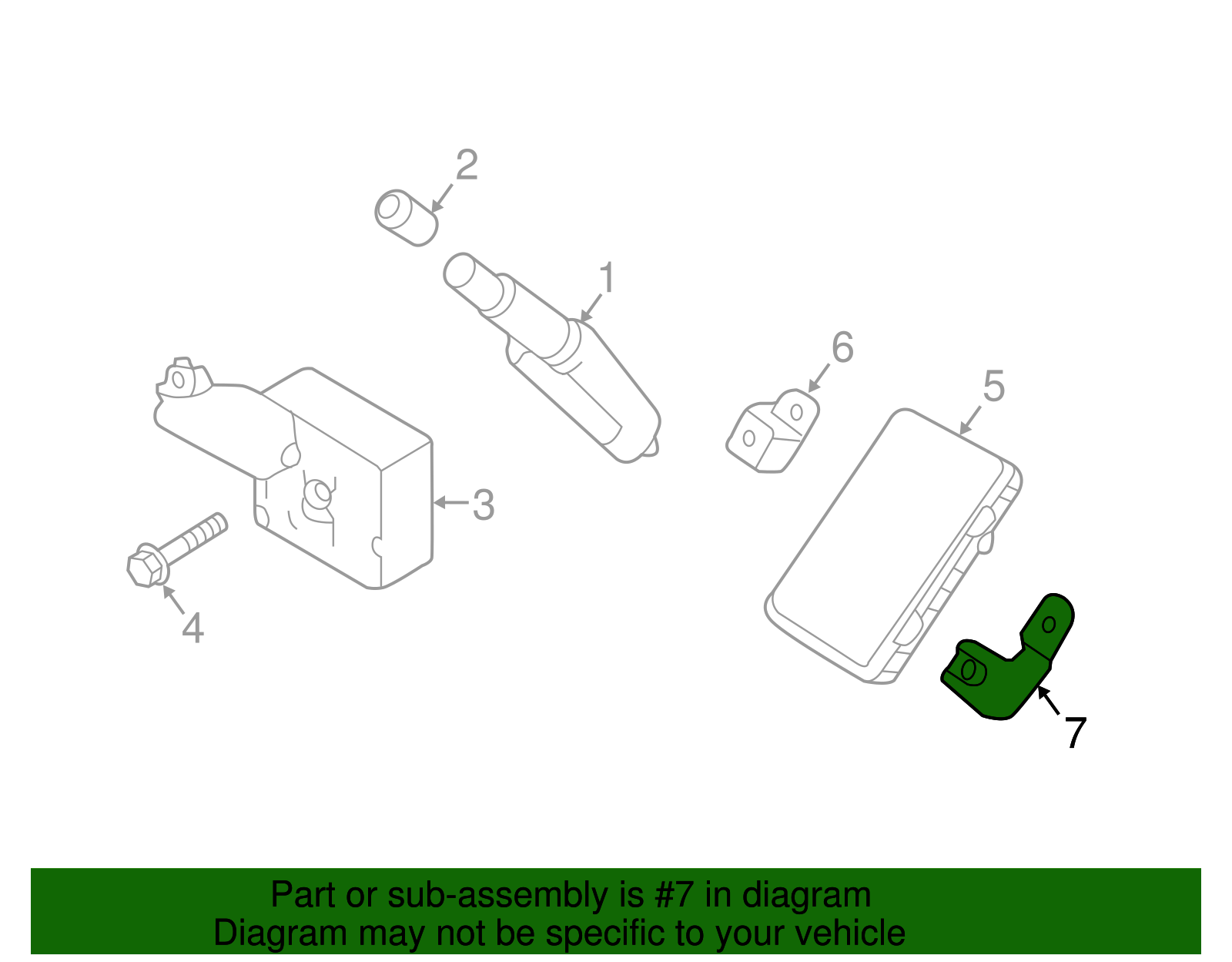 2
1
6
5
3
4
7

Part or sub-assembly is #7 in diagram
Diagram may not be specific to your vehicle