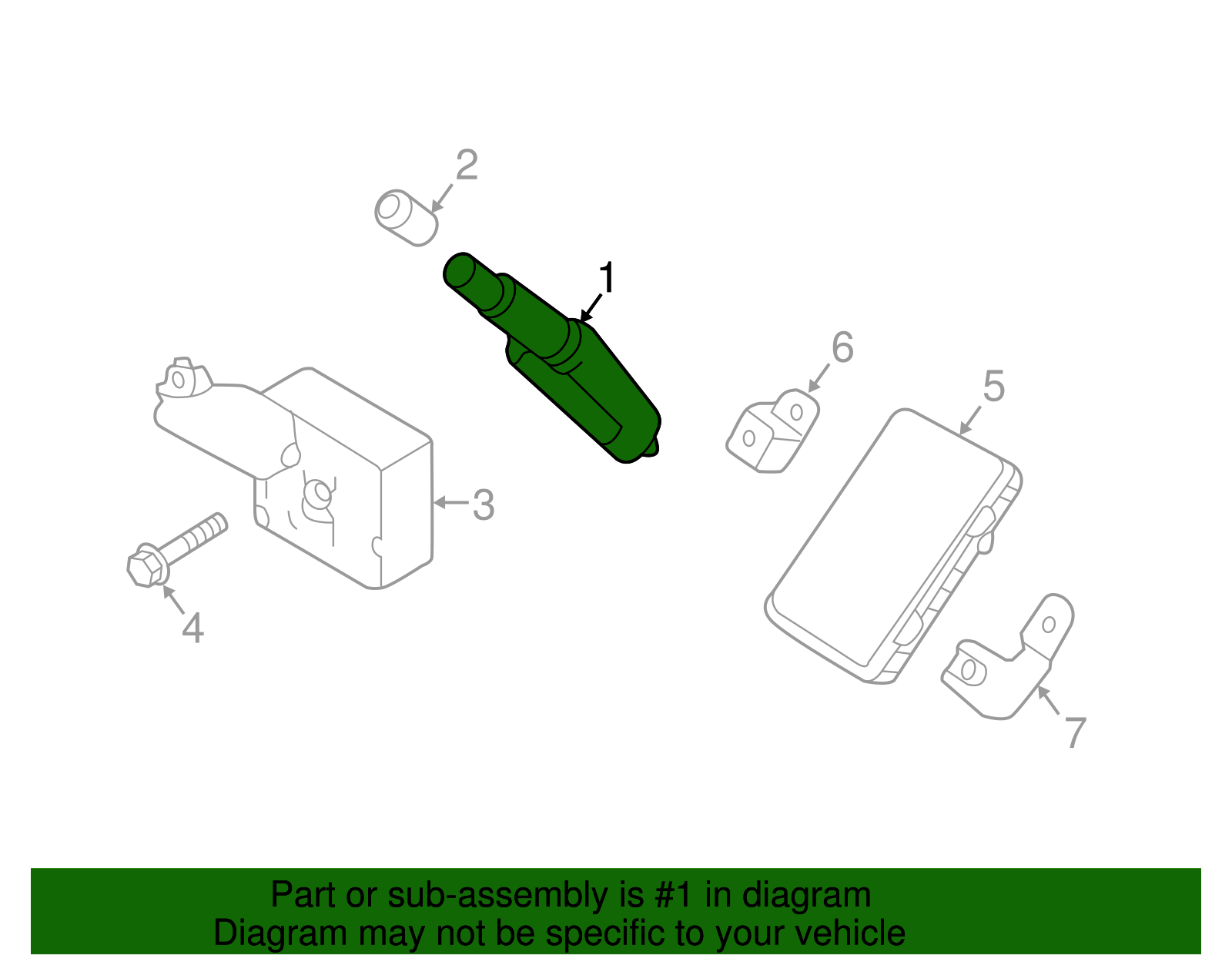 2

1

6

5

3

4

7

Part or sub-assembly is #1 in diagram
Diagram may not be specific to your vehicle