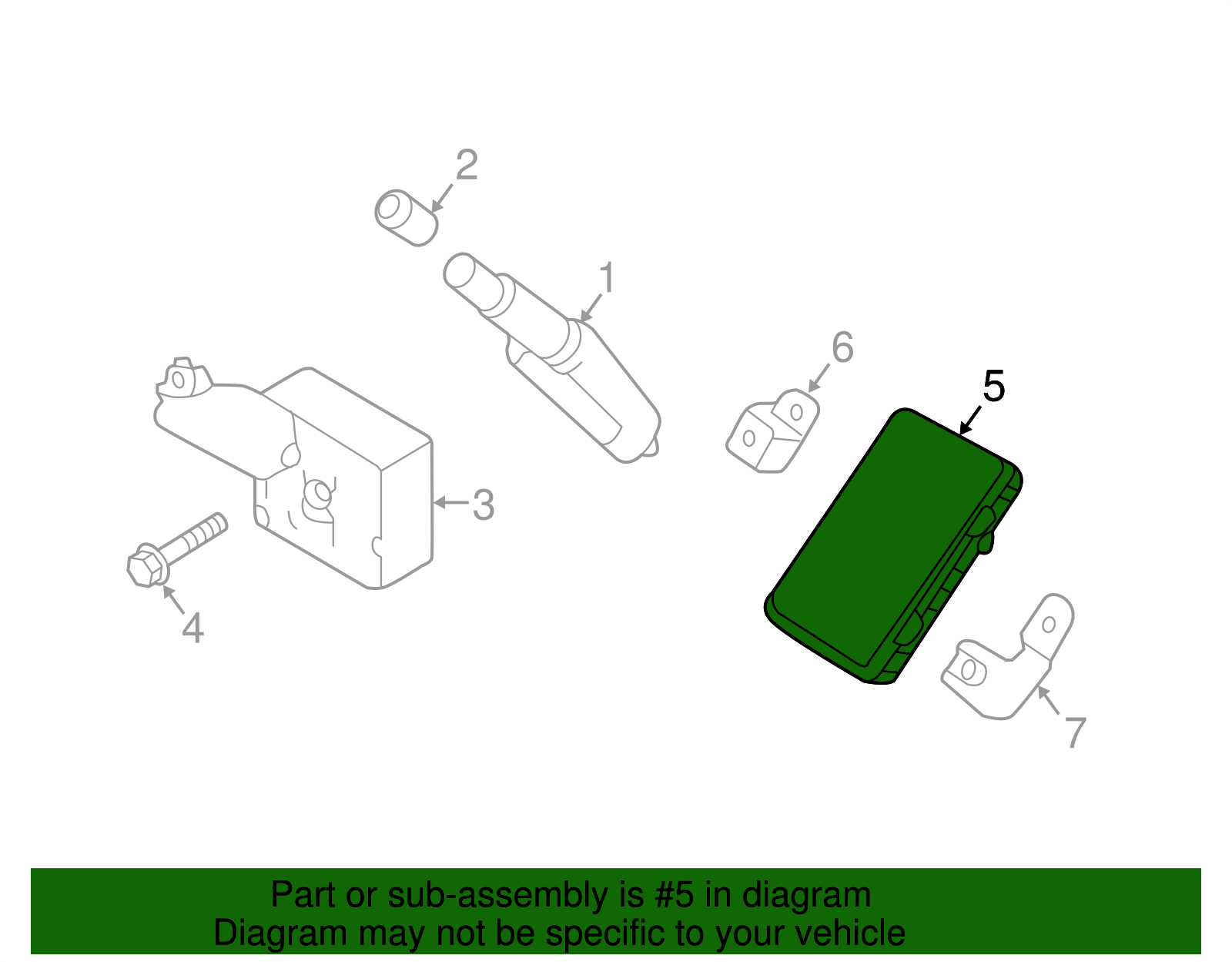 2
1
6
5
3
4
7

Part or sub-assembly is #5 in diagram
Diagram may not be specific to your vehicle