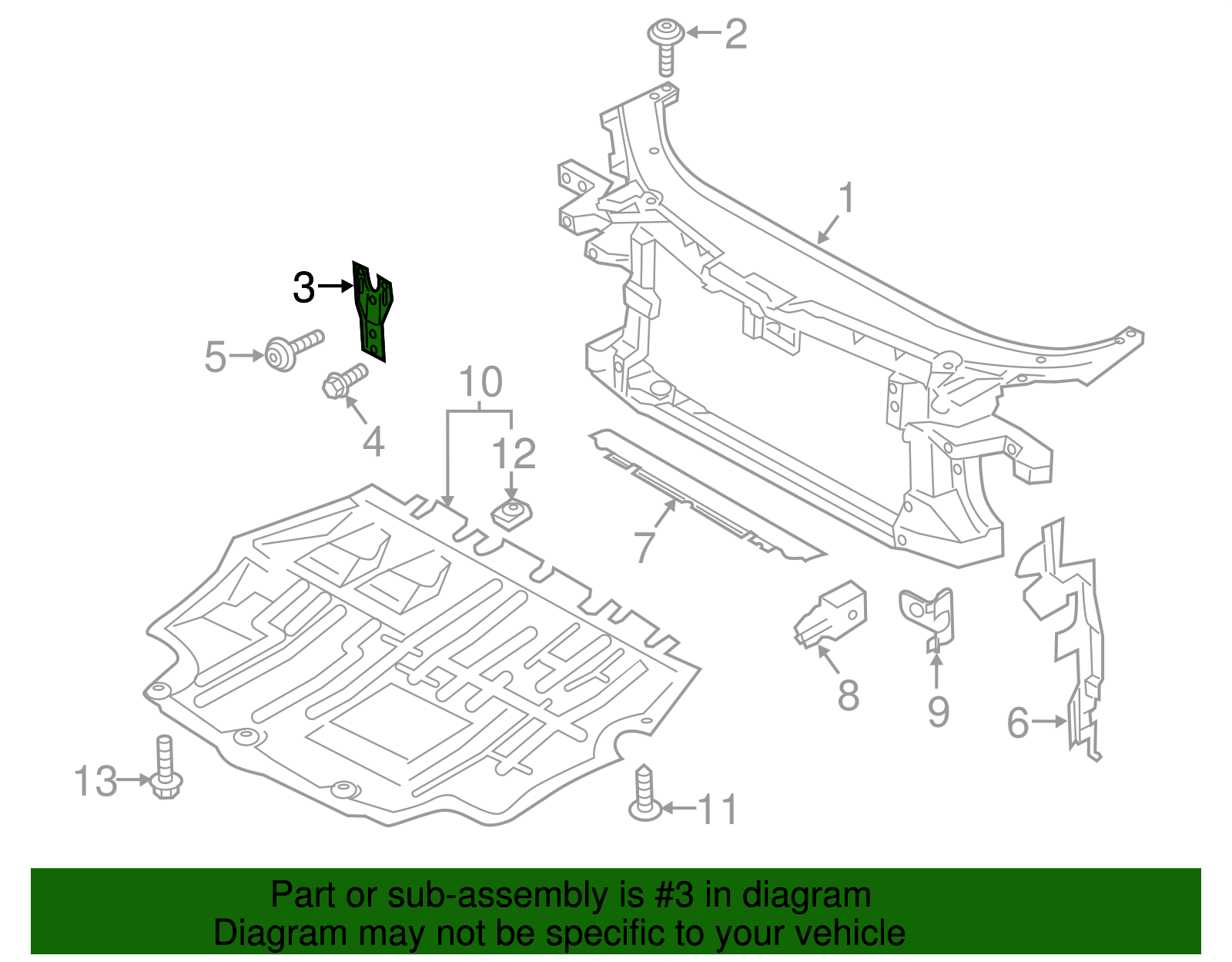 2
1
3
5
4
10
12
7
8
9
6
13
11

Part or sub-assembly is #3 in diagram
Diagram may not be specific to your vehicle