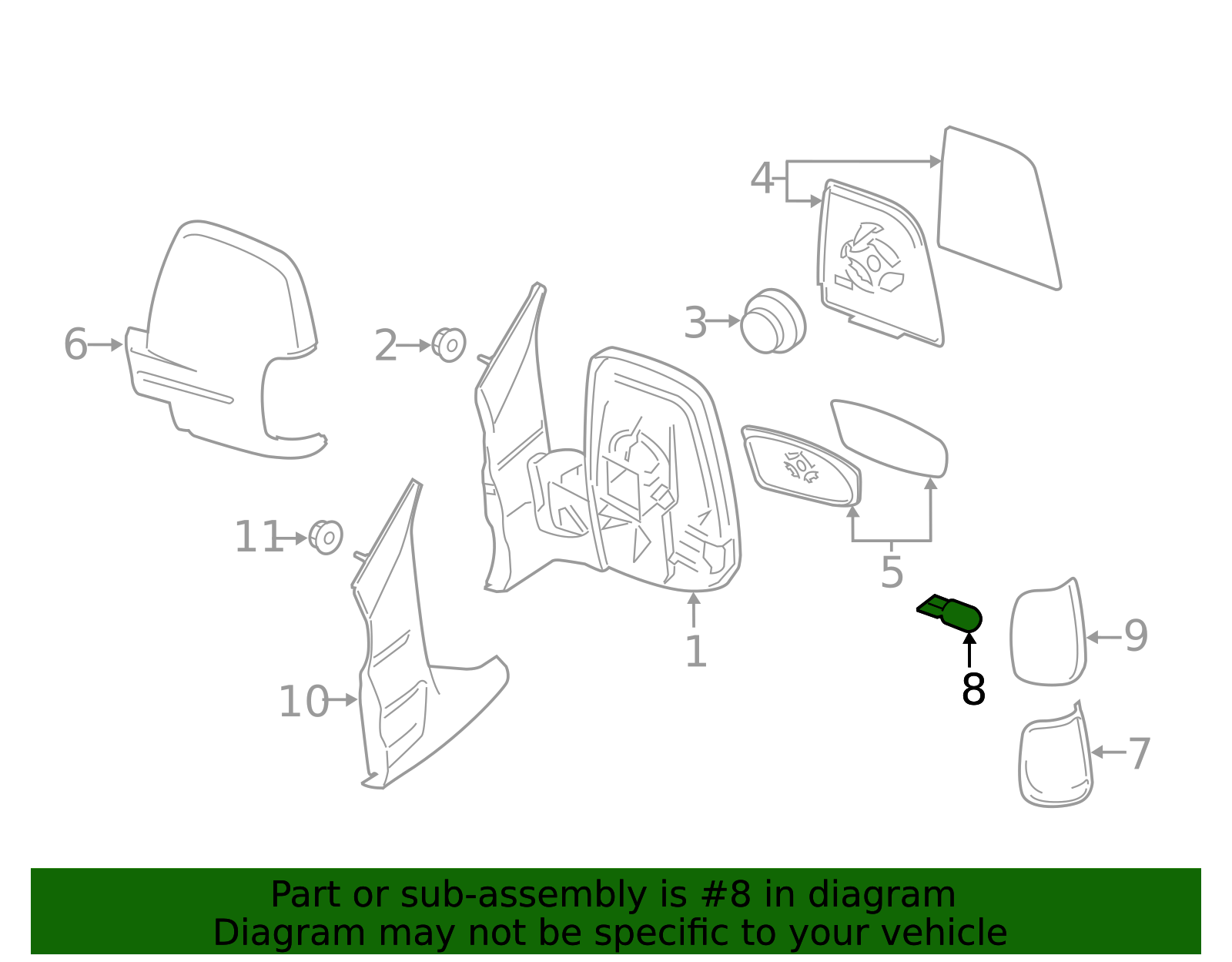 4
6
2
3
11
5
1
9
8
10
7

Part or sub-assembly is #8 in diagram
Diagram may not be specific to your vehicle