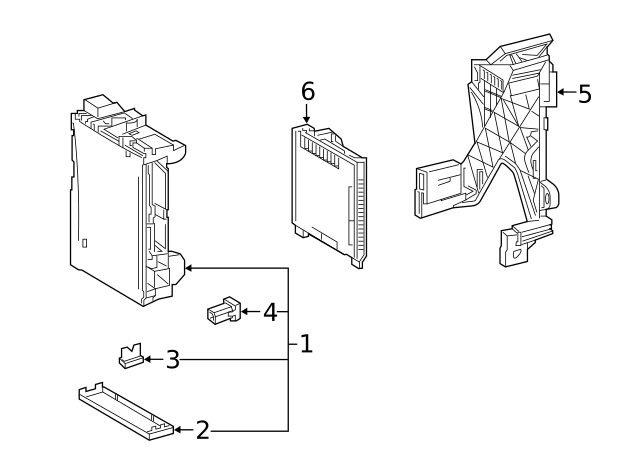 6
5
4
1
3
2