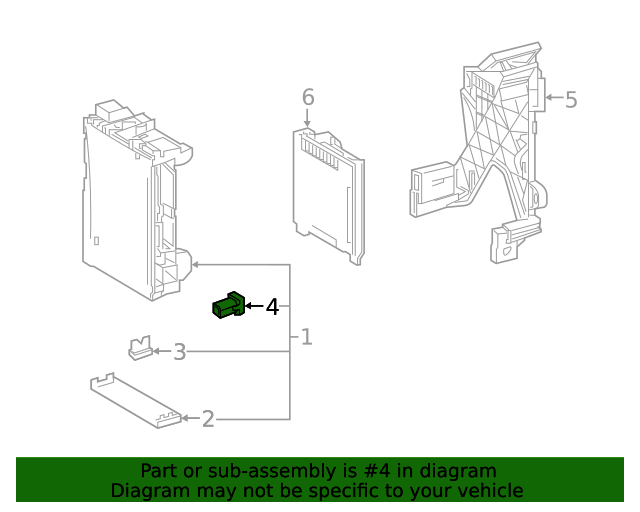 6

5

4

1

3

2

Part or sub-assembly is #4 in diagram
Diagram may not be specific to your vehicle