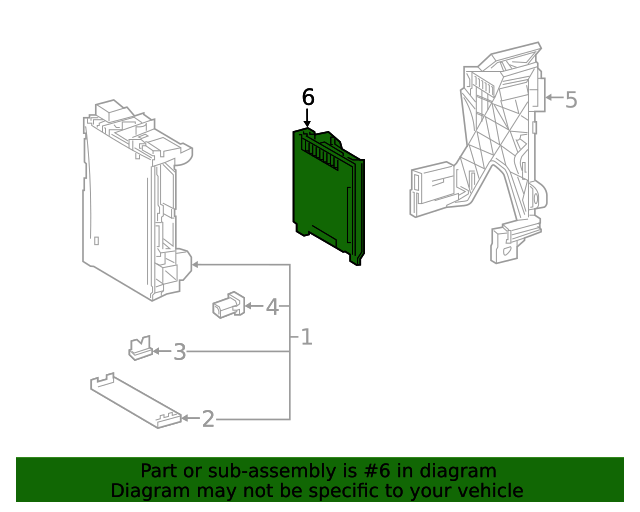 6
5
4
1
3
2

Part or sub-assembly is #6 in diagram
Diagram may not be specific to your vehicle