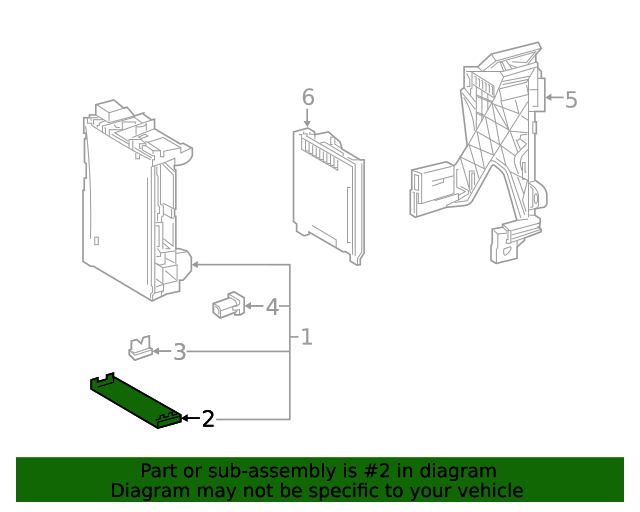 6
5
4
1
3
2
Part or sub-assembly is #2 in diagram
Diagram may not be specific to your vehicle