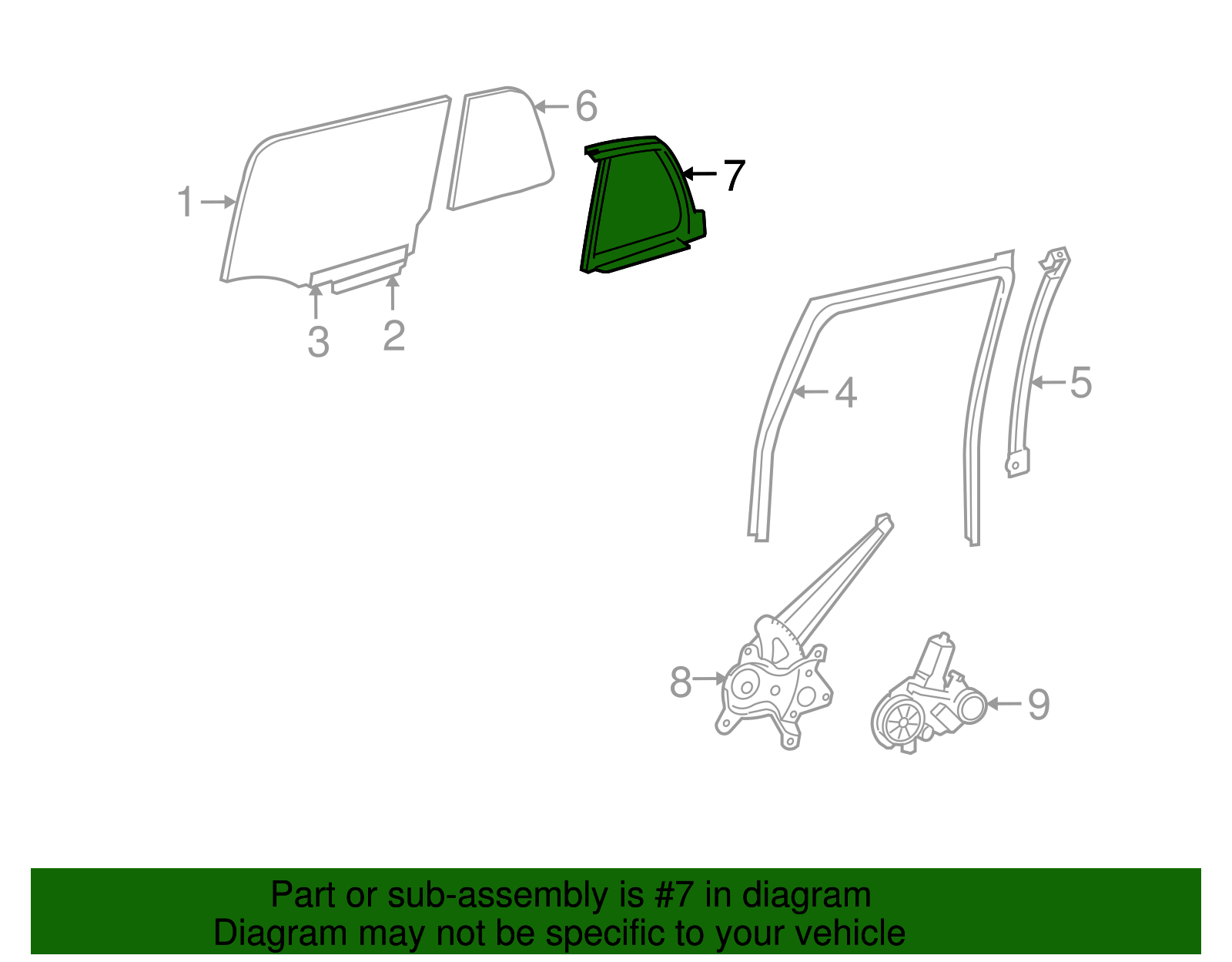 6
7
1
3
2
4
5
8
9

Part or sub-assembly is #7 in diagram
Diagram may not be specific to your vehicle