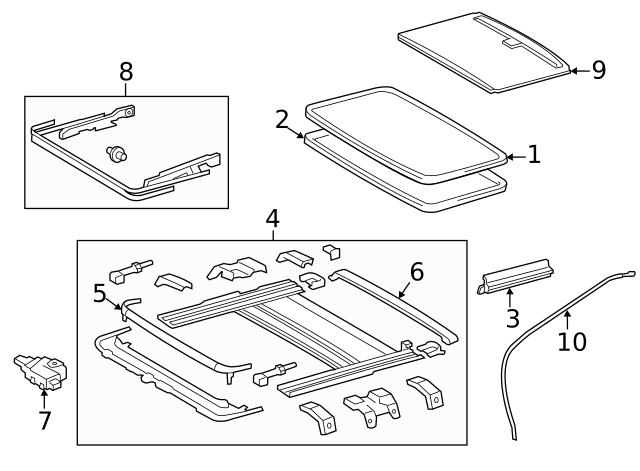 8
9
2
1
4
6
5
3
10
7