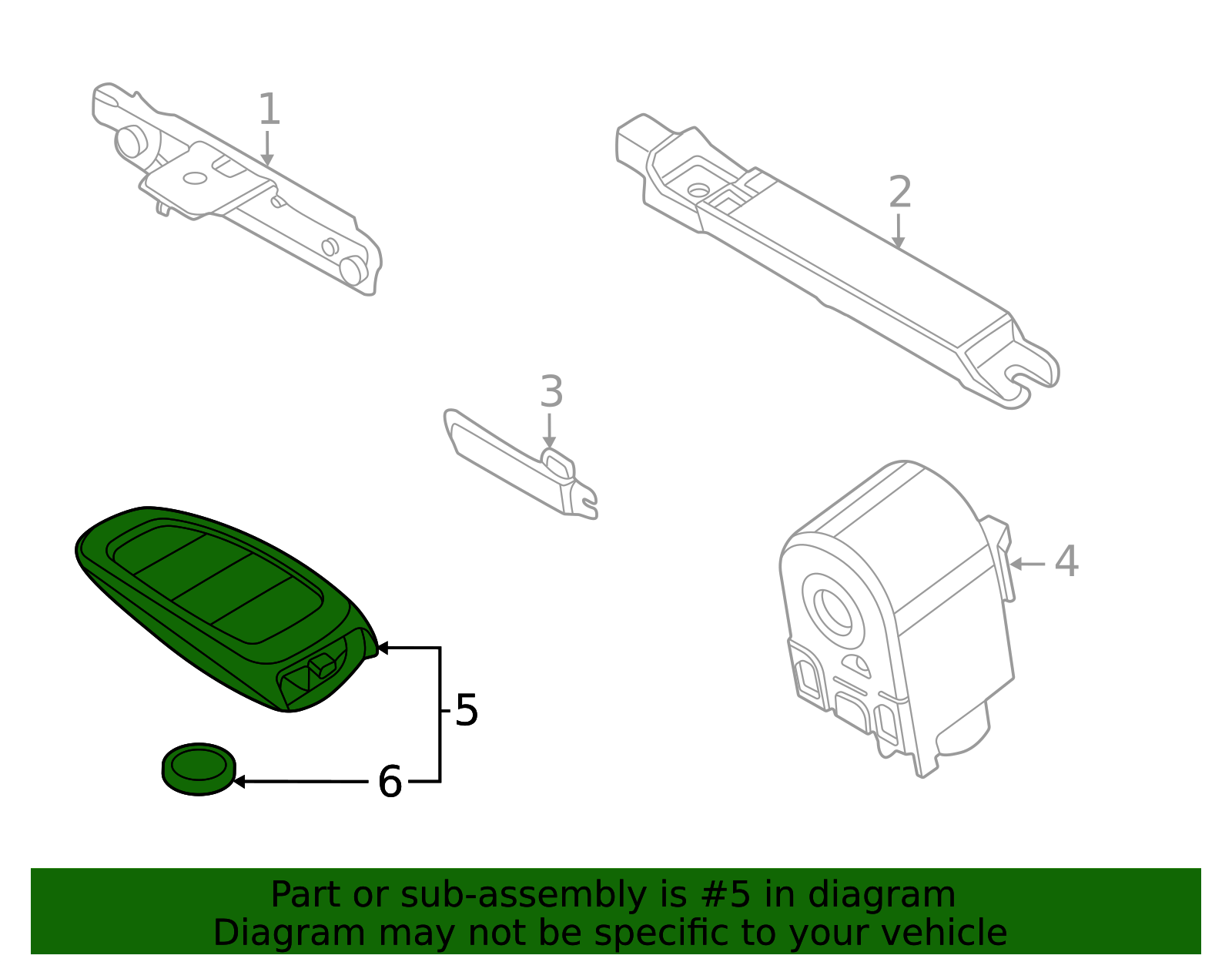 1

2

3

4

5

6

Part or sub-assembly is #5 in diagram
Diagram may not be specific to your vehicle