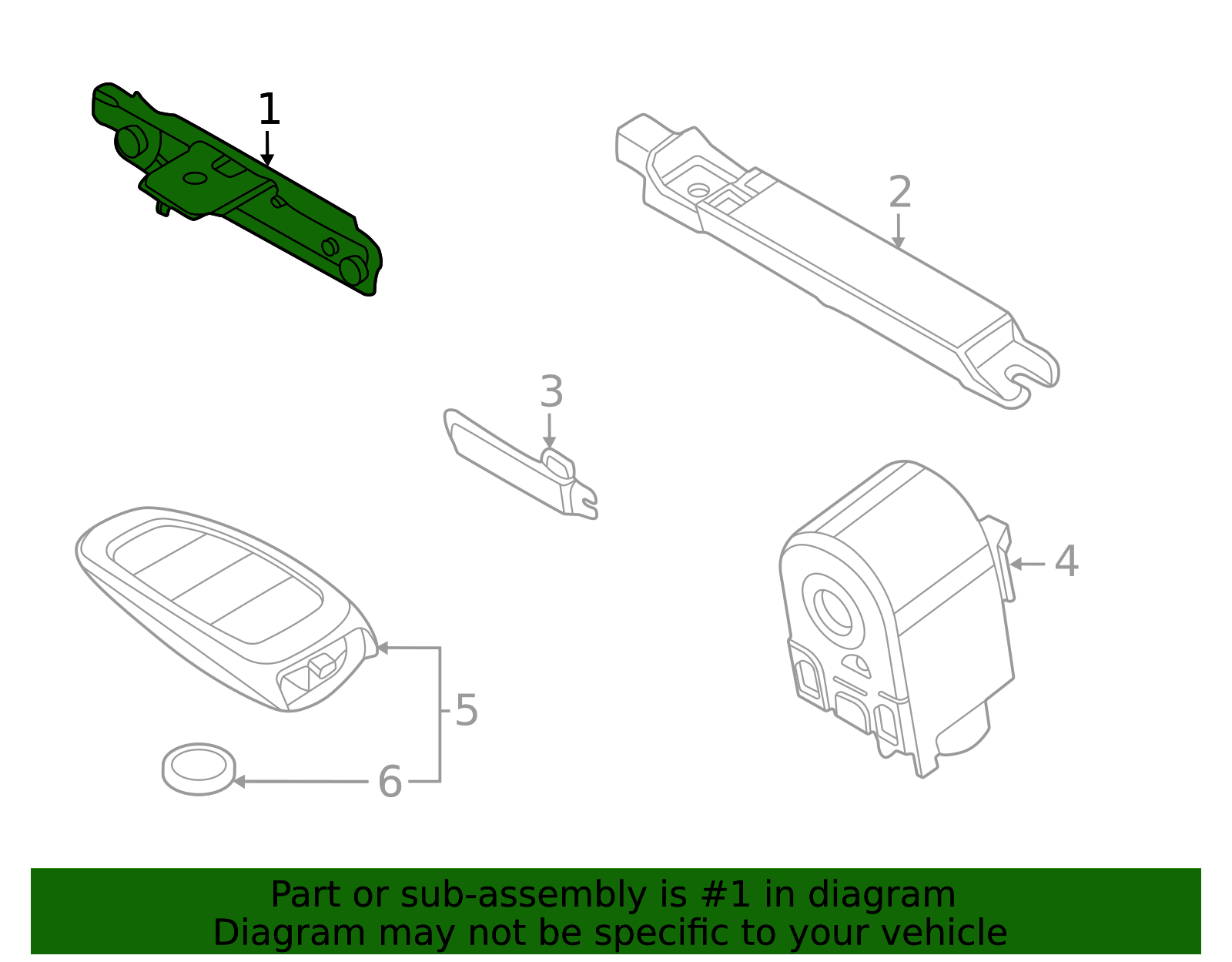 1

2

3

4

5

6

Part or sub-assembly is #1 in diagram
Diagram may not be specific to your vehicle