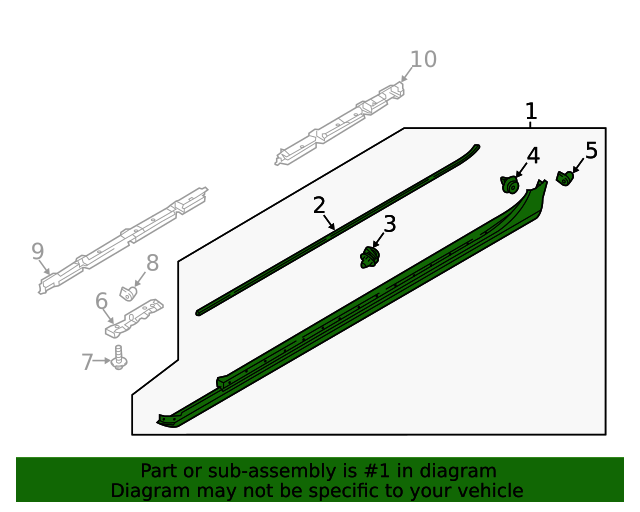 10

1

4

5

2

3

9

8

6

7

Part or sub-assembly is #1 in diagram
Diagram may not be specific to your vehicle