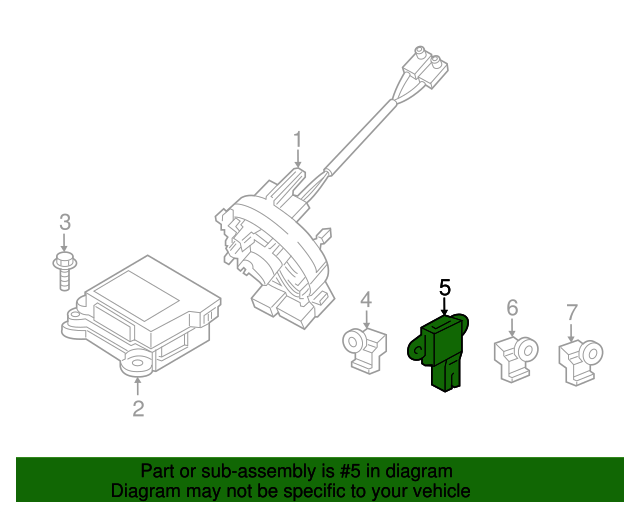 1

3

2

4

5

6

7

Part or sub-assembly is #5 in diagram
Diagram may not be specific to your vehicle